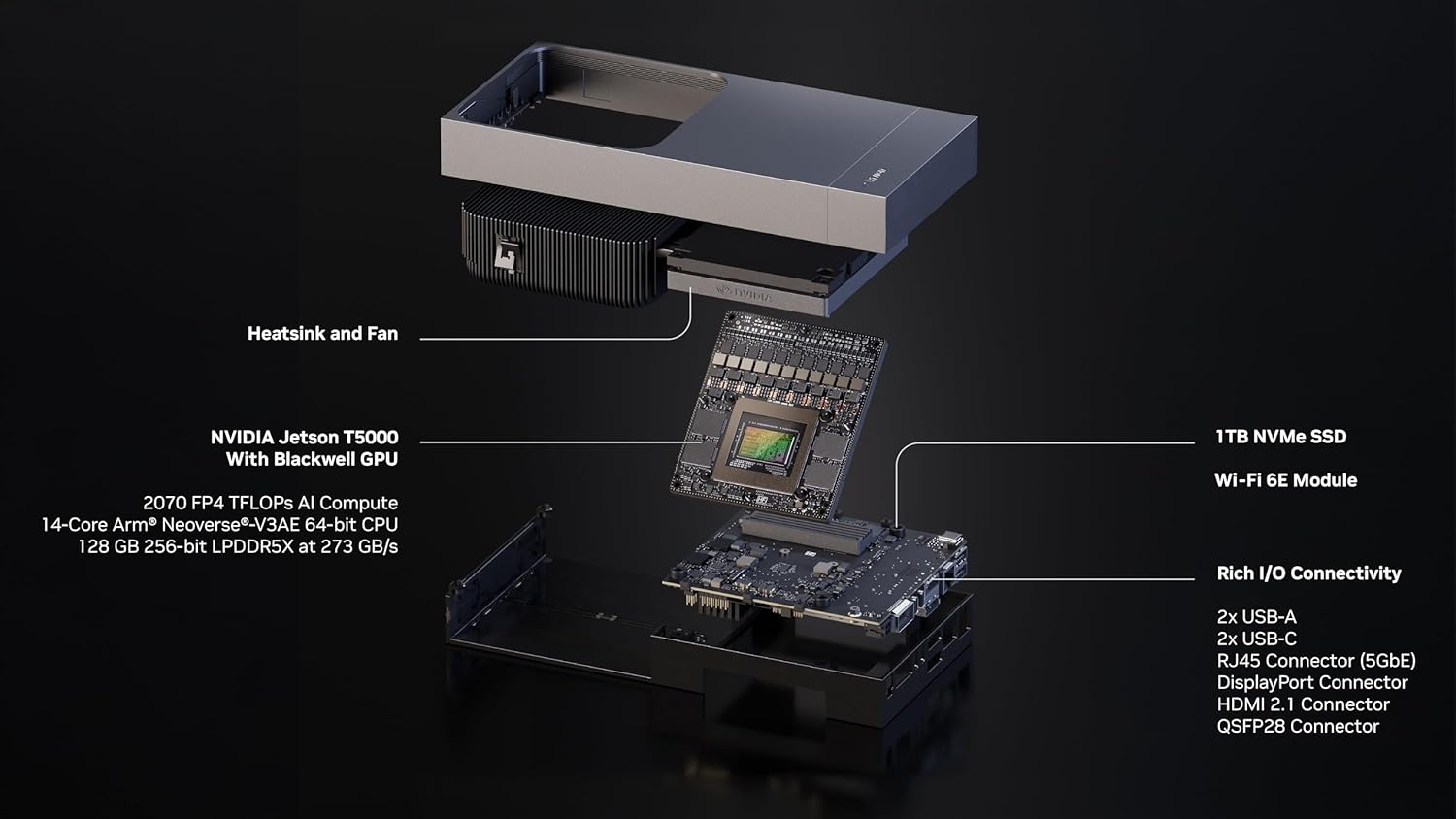 NVIDIA

Heatsink and Fan

NVIDIA Jetson T5000
With Blackwell GPU

2070 FP4 TFLOPs AI Compute
14-Core Arm® Neoverse®-V3AE 64-bit CPU
128 GB 256-bit LPDDR5X at 273 GB/s

1TB NVMe SSD

Wi-Fi 6E Module

Rich I/O Connectivity

2x USB-A
2x USB-C
RJ45 Connector (5GbE)
DisplayPort Connector
HDMI 2.1 Connector
QSFP28 Connector